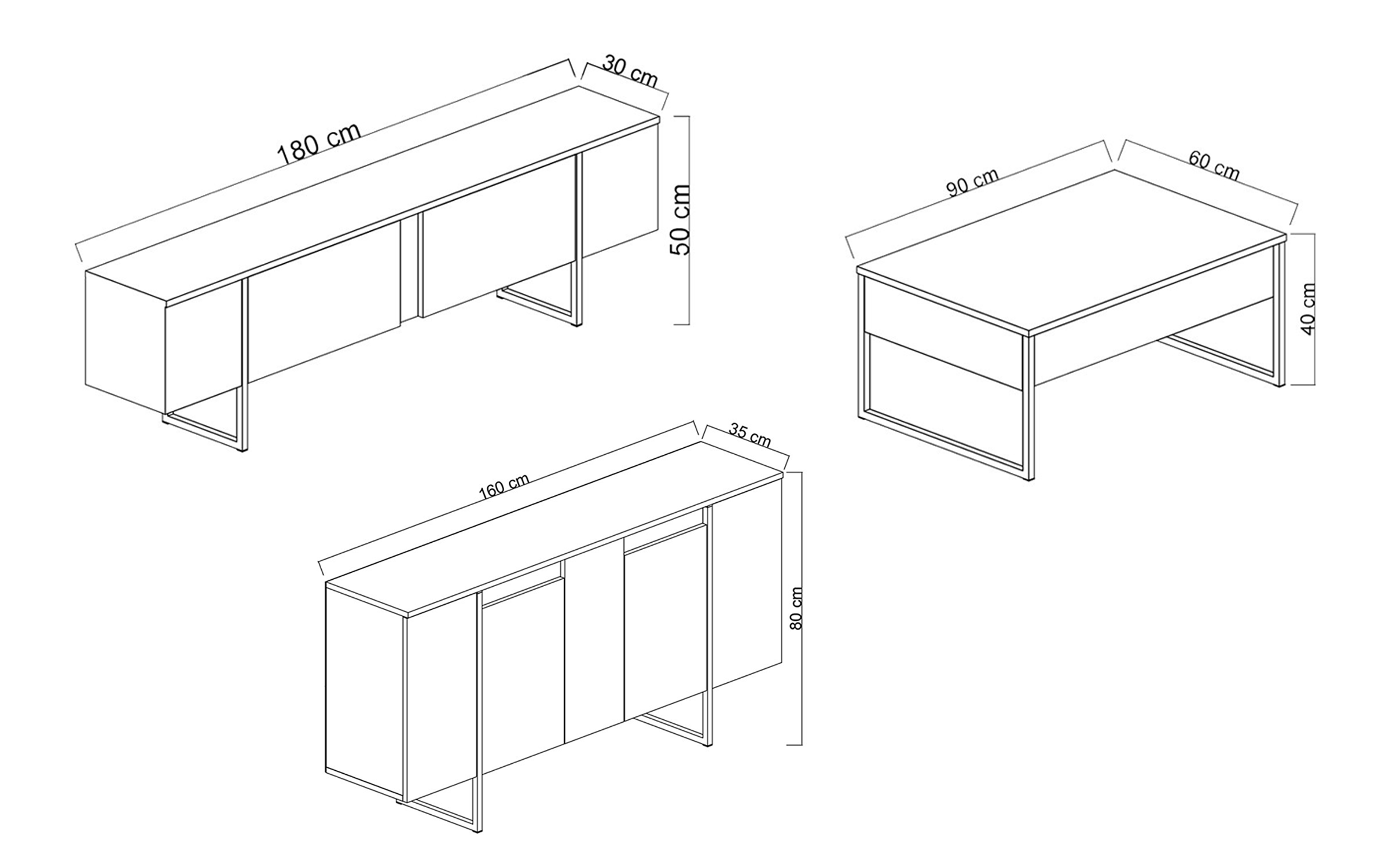 180 cm
30 cm
50 cm
90 cm
60 cm
40 cm
160 cm
35 cm
80 cm